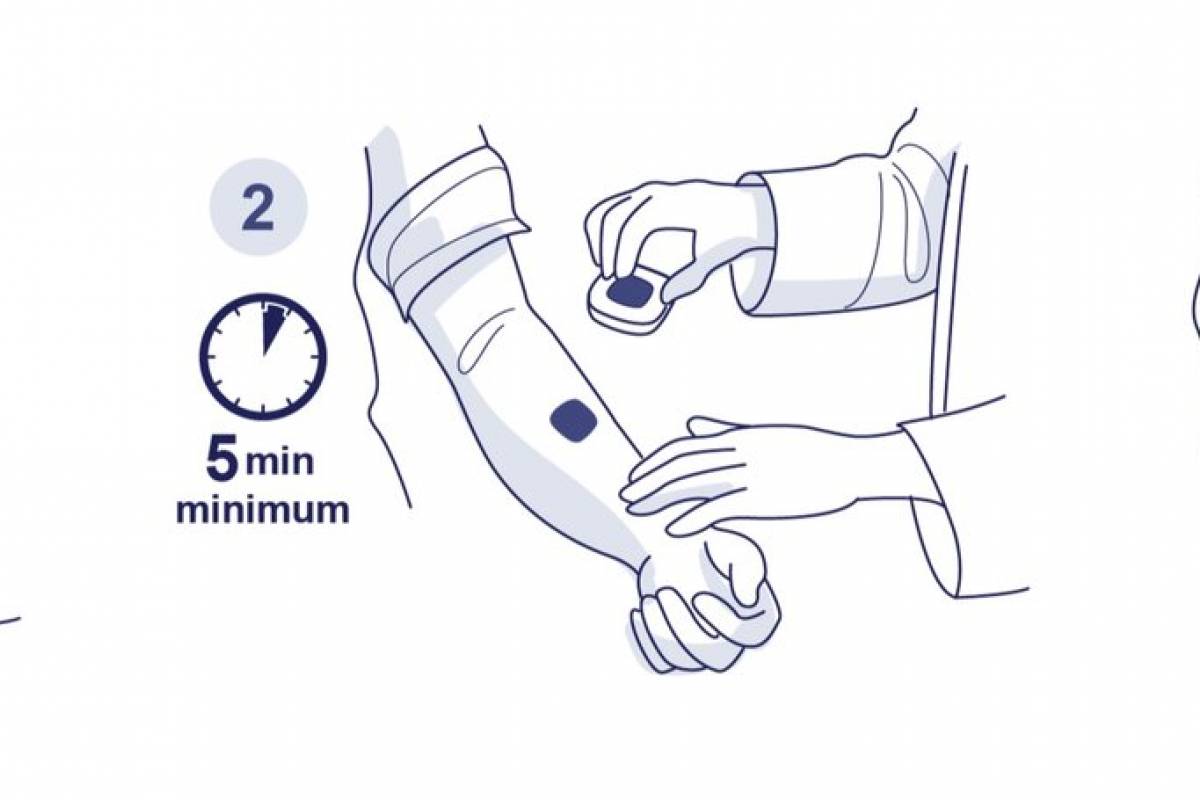 2

5 min
minimum