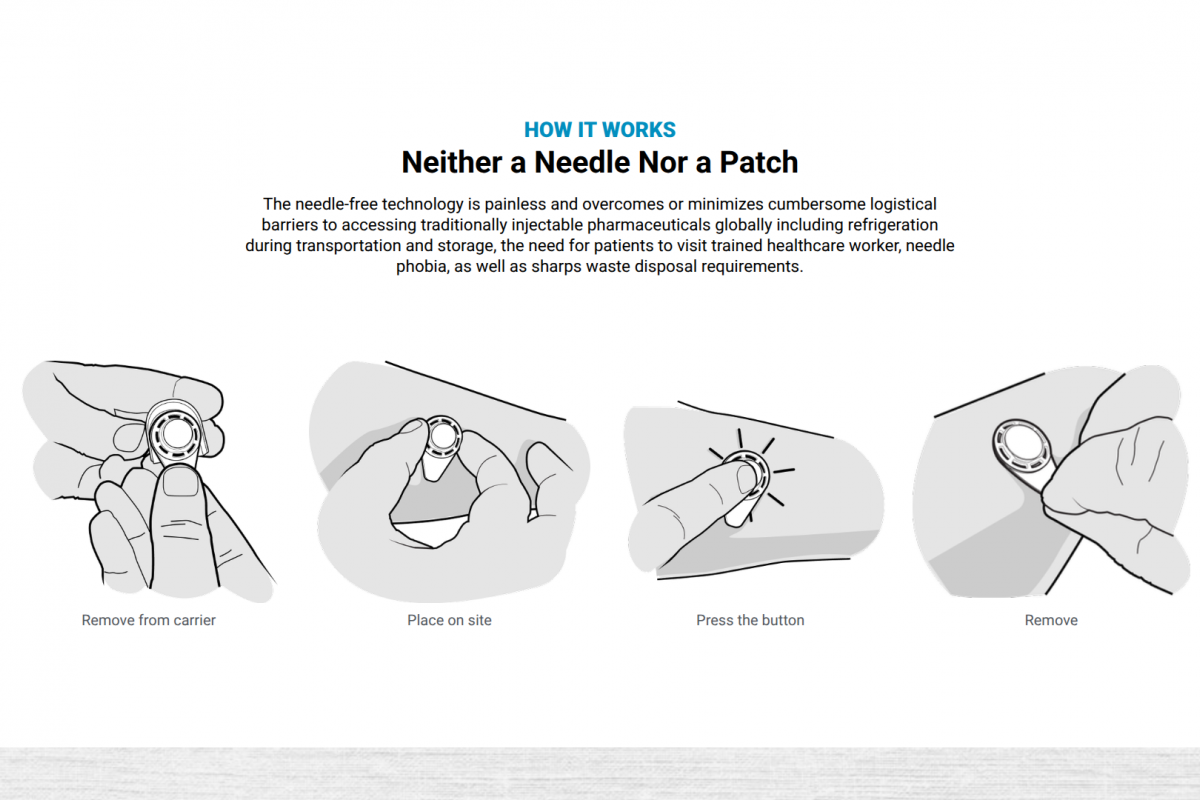 HOW IT WORKS

Neither a Needle Nor a Patch

The needle-free technology is painless and overcomes or minimizes cumbersome logistical barriers to accessing traditionally injectable pharmaceuticals globally including refrigeration during transportation and storage, the need for patients to visit trained healthcare worker, needle phobia, as well as sharps waste disposal requirements.

Remove from carrier

Place on site

Press the button

Remove