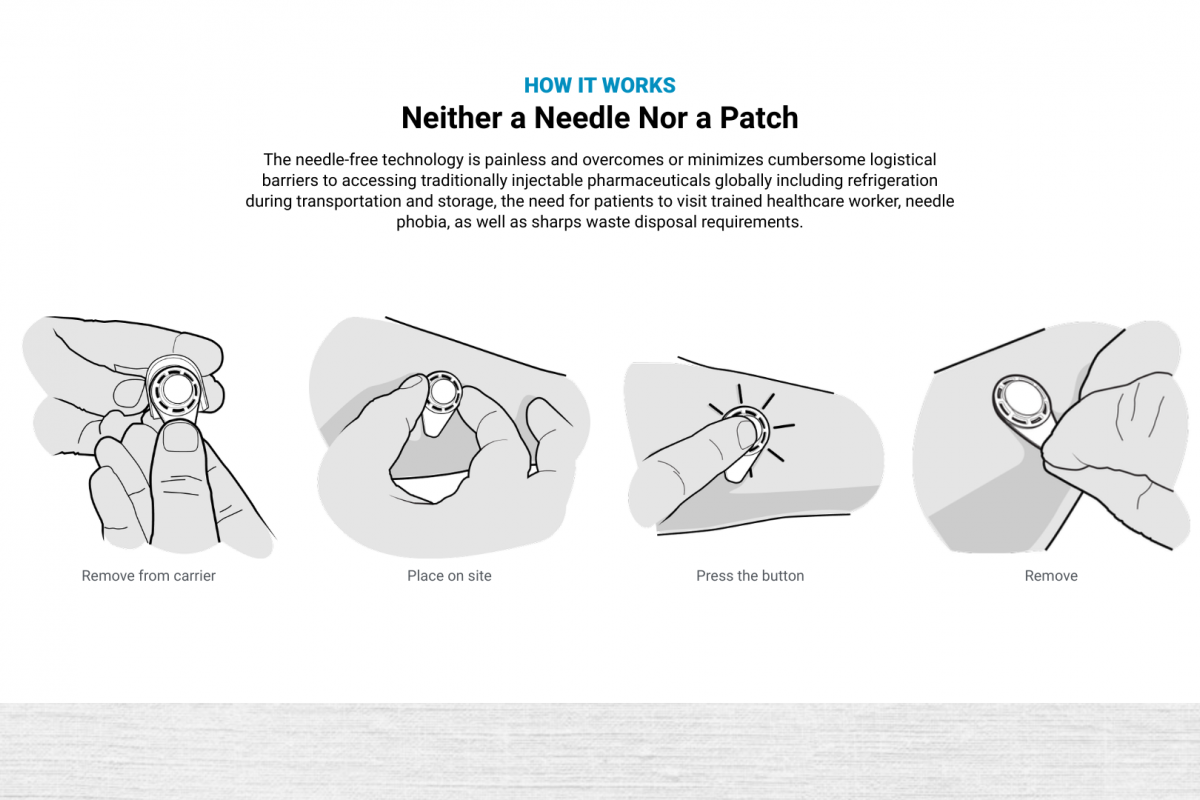 HOW IT WORKS
Neither a Needle Nor a Patch

The needle-free technology is painless and overcomes or minimizes cumbersome logistical barriers to accessing traditionally injectable pharmaceuticals globally including refrigeration during transportation and storage, the need for patients to visit trained healthcare worker, needle phobia, as well as sharps waste disposal requirements.

Remove from carrier

Place on site

Press the button

Remove