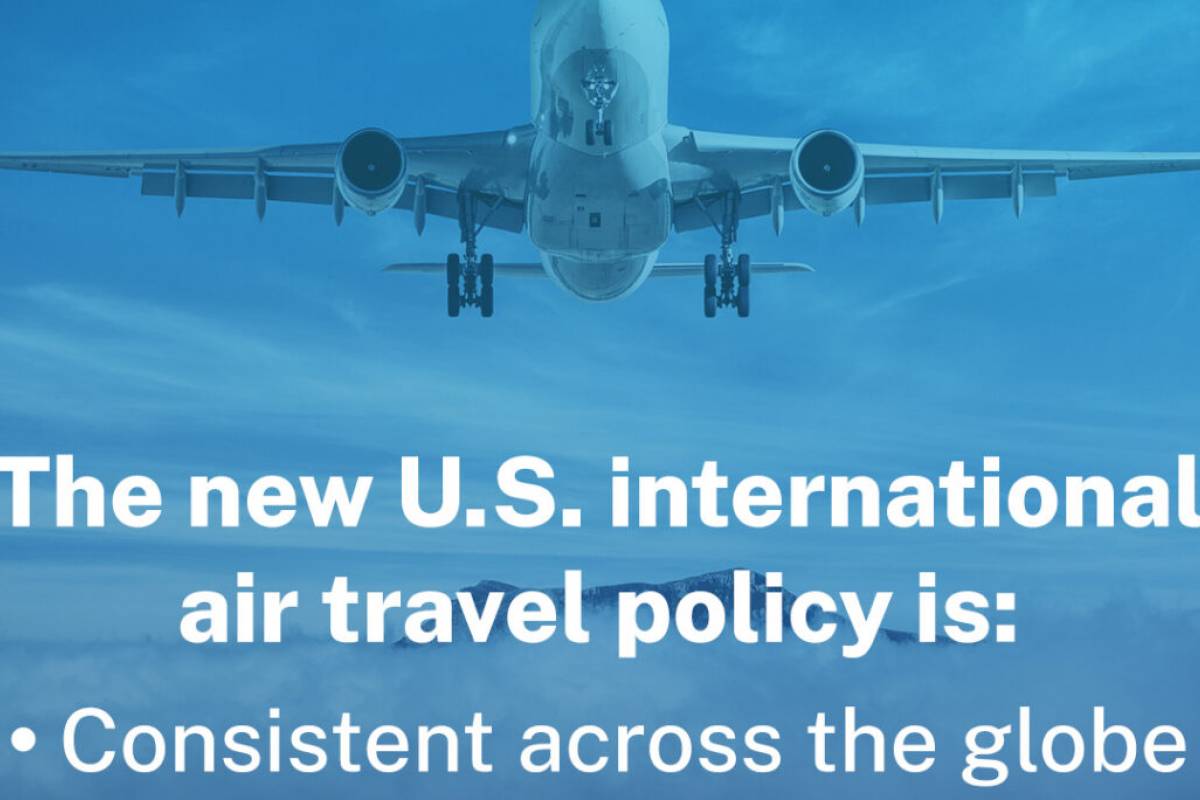 The new U.S. international air travel policy is:

• Consistent across the globe