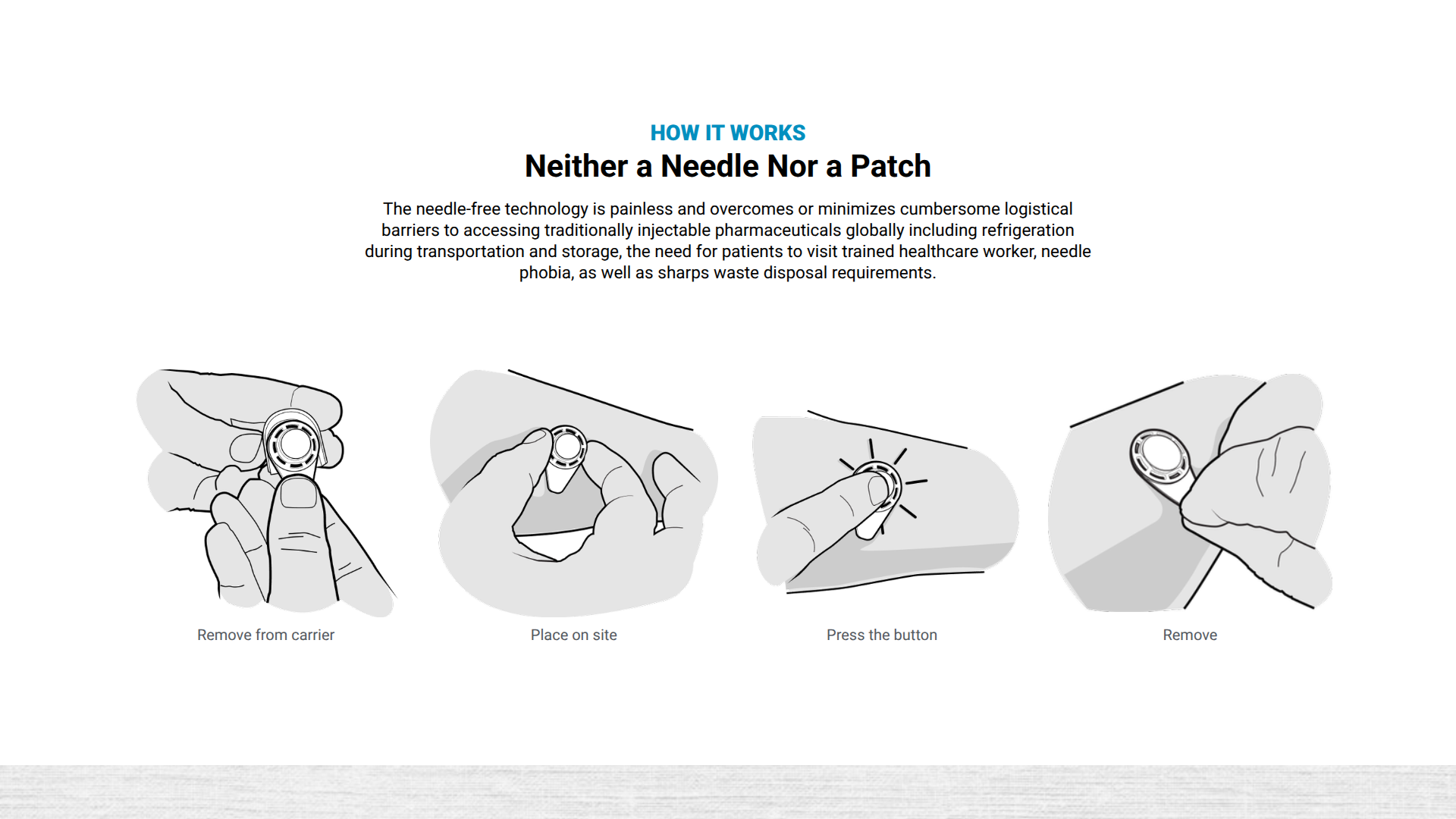 HOW IT WORKS

Neither a Needle Nor a Patch

The needle-free technology is painless and overcomes or minimizes cumbersome logistical barriers to accessing traditionally injectable pharmaceuticals globally including refrigeration during transportation and storage, the need for patients to visit trained healthcare worker, needle phobia, as well as sharps waste disposal requirements.

Remove from carrier

Place on site

Press the button

Remove